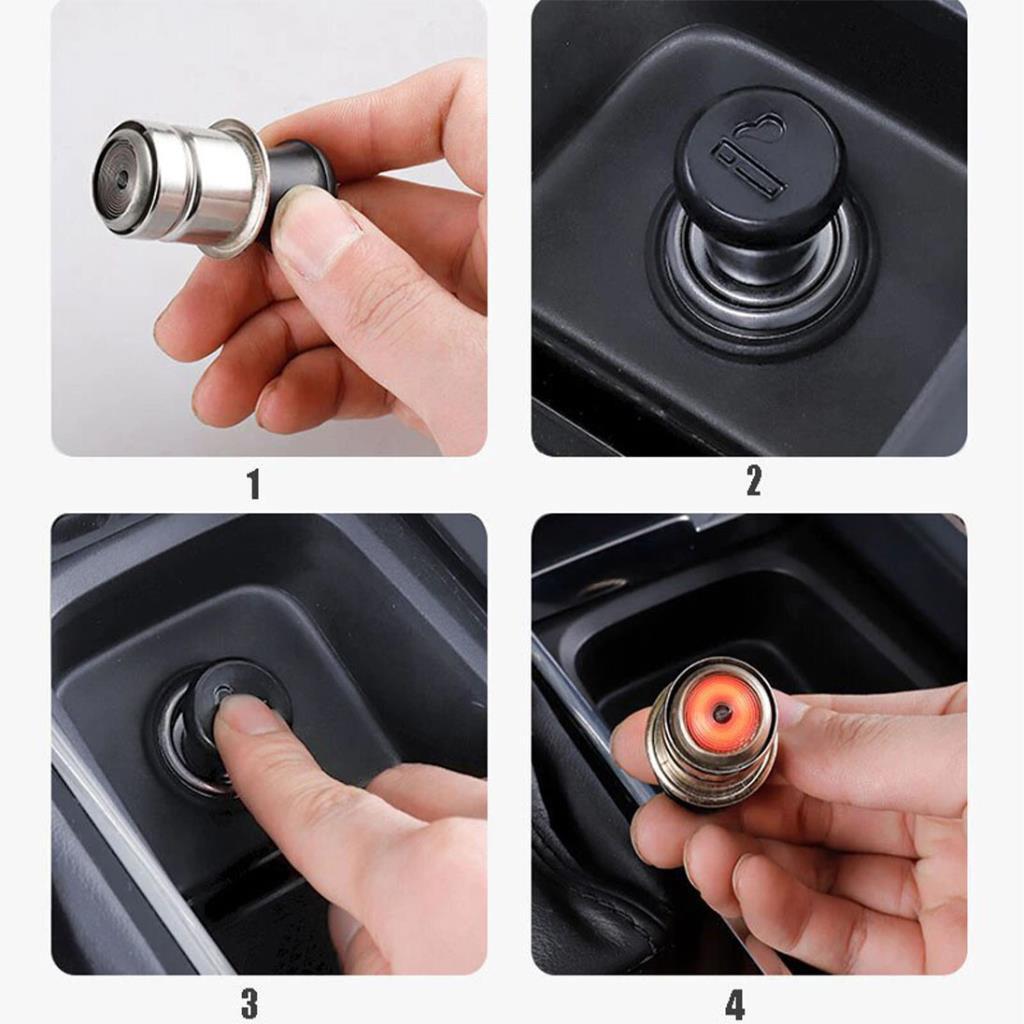 1

2

3

4